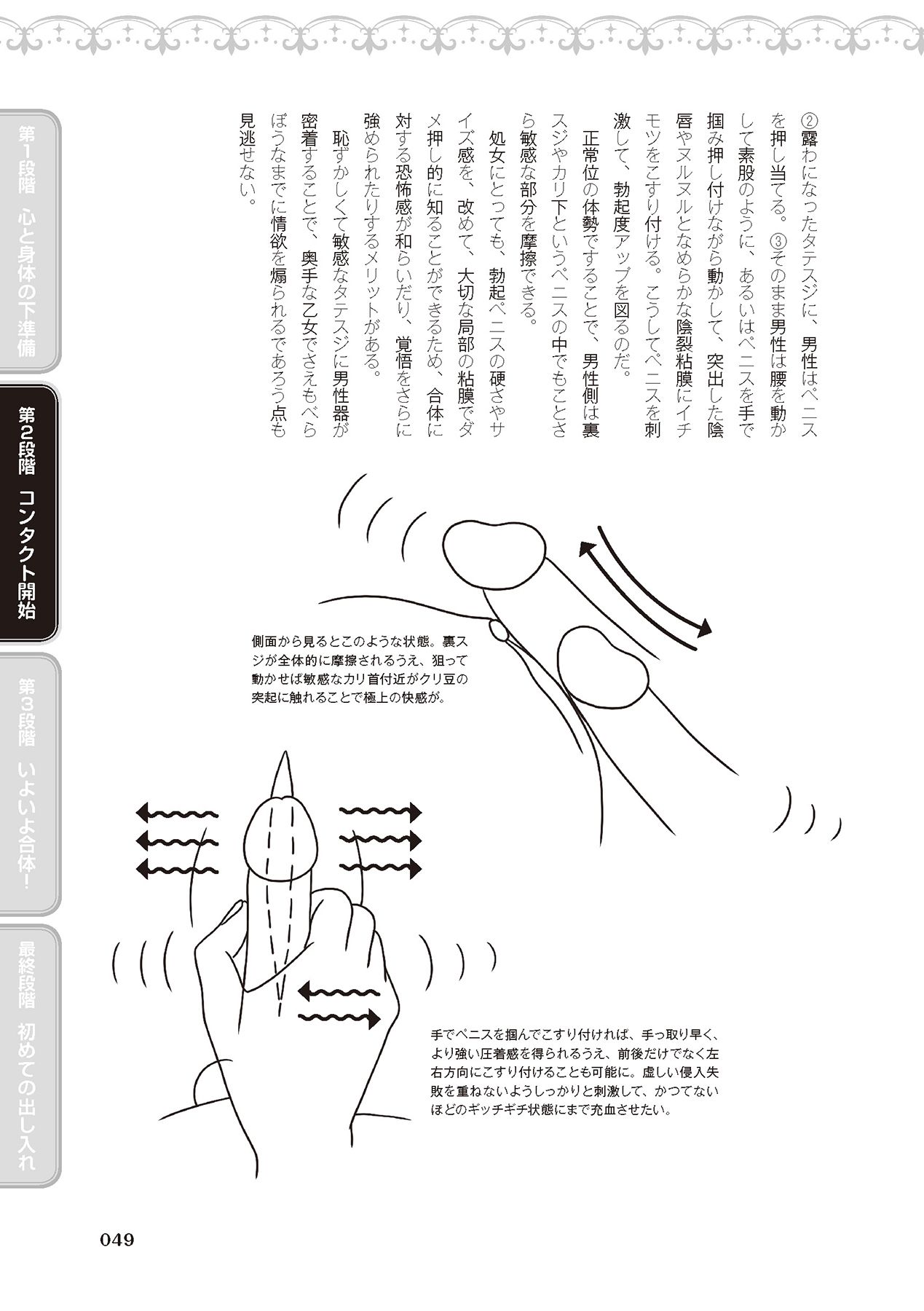 ②露わになったタテスジに、男性はペニスを押し当てる。③そのまま男性は腰を動かして素股のように、あるいはペニスを手で掴み押し付けながら動かして、突出した陰唇やヌルヌルとなめらかな陰裂粘膜にイチモツをこすり付ける。こうしてペニスを刺激して、勃起度アップを図るのだ。

正常位の体勢ですることで、男性側は裏スジやカリ下というペニスの中でもことさら敏感な部分を摩擦できる。

処女にとっても、勃起ペニスの硬さやサイズ感を、改めて、大切な局部の粘膜でダメ押し的に知ることができるため、合体に対する恐怖感が和らいだり、覚悟をさらに強められたりするメリットがある。

恥ずかしくて敏感なタテスジに男性器が密着することで、奥手な乙女でさえもべらぼうなまでに情欲を煽られるであろう点も見逃せない。

側面から見るとこのような状態。裏スジが全体的に摩擦されるうえ、狙って動かせば敏感なカリ首付近がクリ豆の突起に触れることで極上の快感が。

手でペニスを掴んでこすり付ければ、手っ取り早く、より強い圧着感を得られるうえ、前後だけでなく左右方向にこすり付けることも可能に。虚しい侵入失敗を重ねないようしっかりと刺激して、かつてないほどのギッチギチ状態にまで充血させたい。

第1段階 心と身体の下準備
第2段階 コンタクト開始
第3段階 いよいよ合体!
最終段階 初めての出し入れ

049