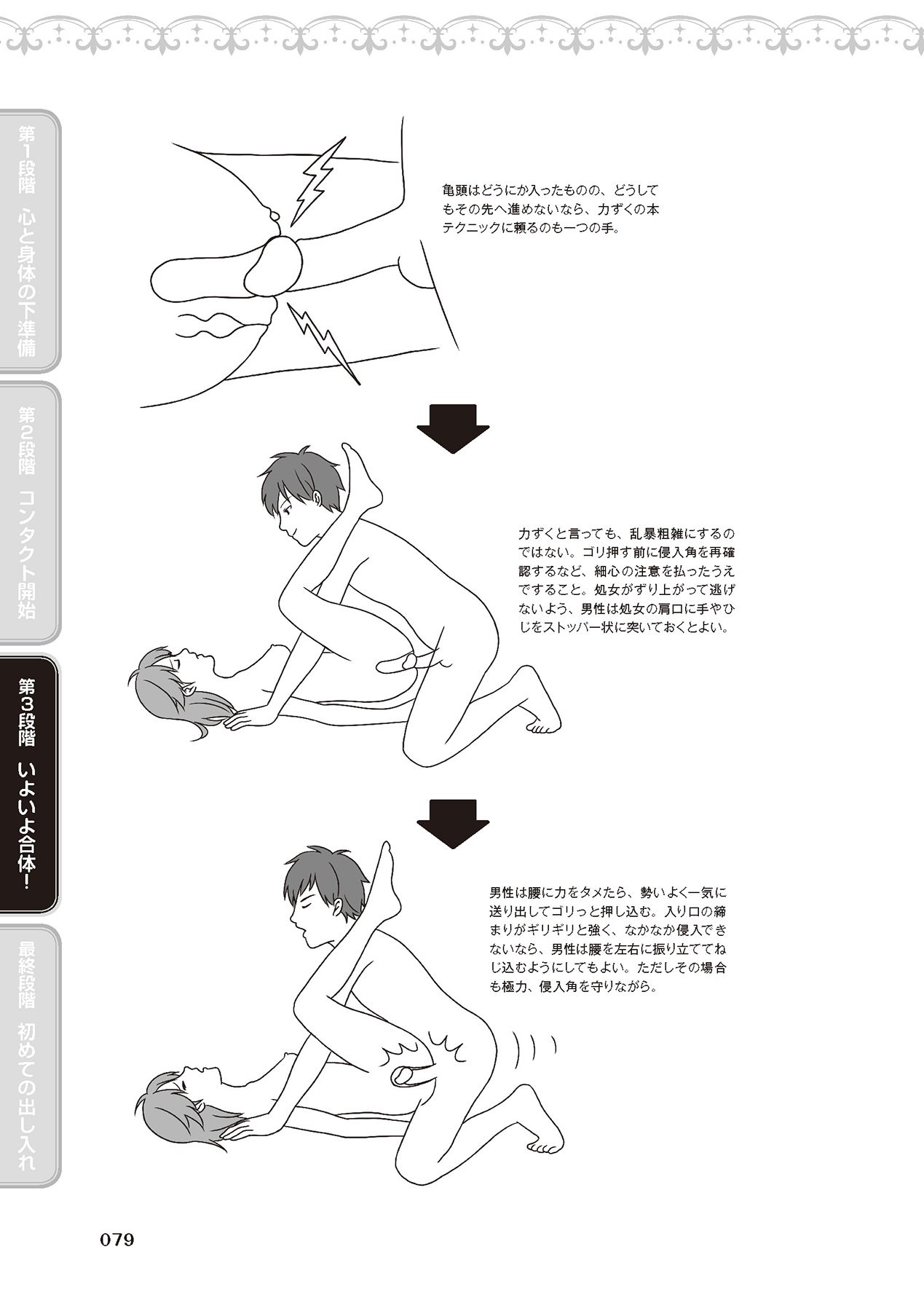 第1段階　心と身体の下準備

第2段階　コンタクト開始

第3段階　いよいよ合体!

最終段階　初めての出し入れ

亀頭はどうにか入ったものの、どうしてもその先へ進めないなら、力ずくの本テクニックに頼るのも一つの手。

力ずくと言っても、乱暴粗雑にするのではない。ゴリ押す前に侵入角を再確認するなど、細心の注意を払ったうえですること。処女がずり上がって逃げないよう、男性は処女の肩口に手やひじをストッパー状に突いておくとよい。

男性は腰に力をタメたら、勢いよく一気に送り出してゴリっと押し込む。入り口の締まりがギリギリと強く、なかなか侵入できないなら、男性は腰を左右に振り立ててねじ込むようにしてもよい。ただしその場合も極力、侵入角を守りながら。

079