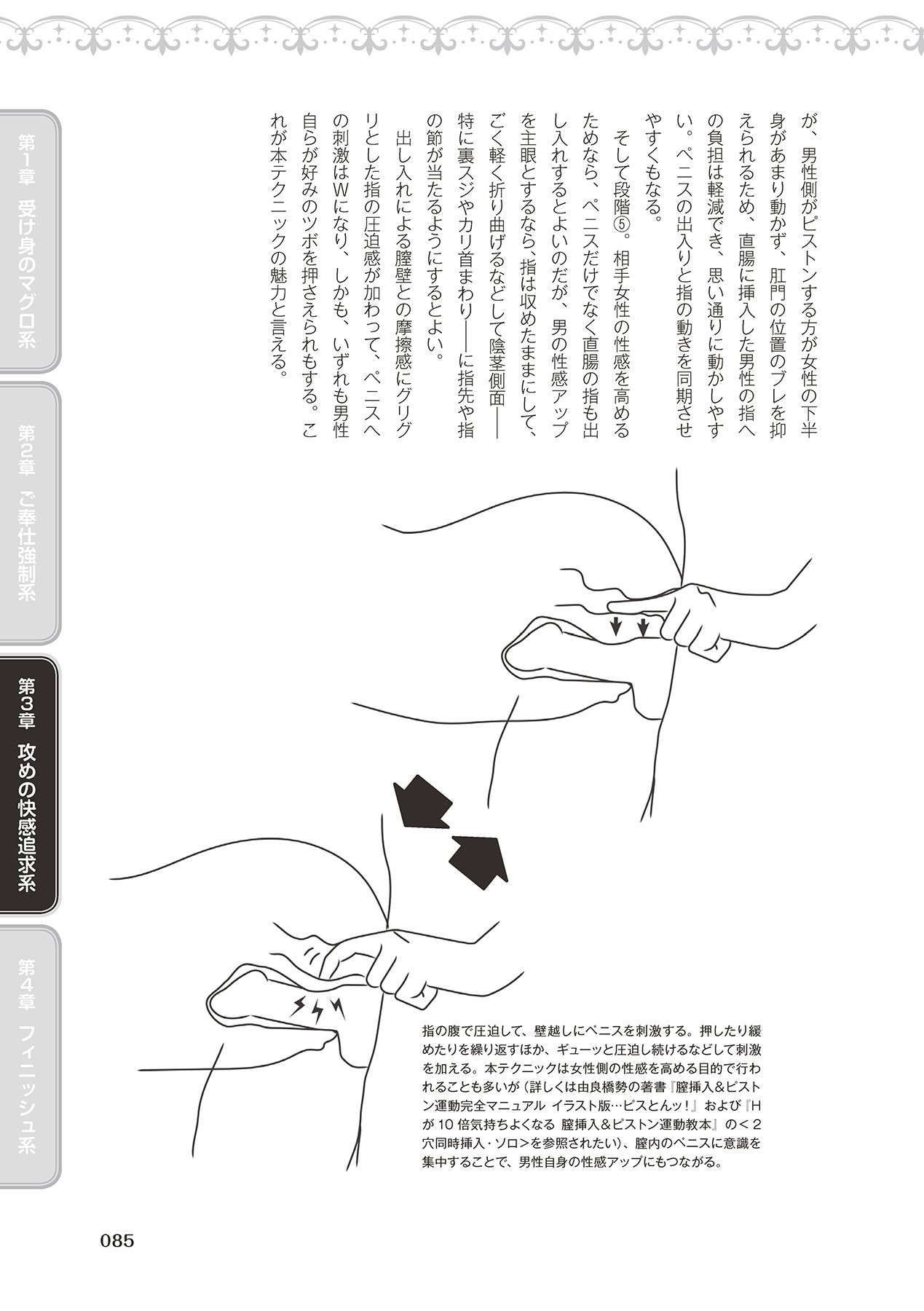 が、男性側がピストンする方が女性の下半身があまり動かず、肛門の位置のブレを抑えられるため、直腸に挿入した男性の指への負担は軽減でき、思い通りに動かしやすい。ペニスの出入りと指の動きを同期させやすくもなる。

そして段階⑤。相手女性の性感を高めるためなら、ペニスだけでなく直腸の指も出し入れするとよいのだが、男の性感アップを主眼とするなら、指は収めたままにして、ごく軽く折り曲げるなどして陰茎側面——特に裏スジやカリ首まわり——に指先や指の節が当たるようにするとよい。

出し入れによる膣壁との摩擦感にグリグリとした指の圧迫感が加わって、ペニスへの刺激はWになり、しかも、いずれも男性自らが好みのツボを押さえられもする。これが本テクニックの魅力と言える。

指の腹で圧迫して、壁越しにペニスを刺激する。押したり緩めたりを繰り返すほか、ギューッと圧迫し続けるなどして刺激を加える。本テクニックは女性側の性感を高める目的で行われることも多いが（詳しくは由良橋勢の著書『膣挿入&ピストン運動完全マニュアル イラスト版…ピスとんッ！』および『Hが10倍気持ちよくなる 膣挿入&ピストン運動教本』の<2穴同時挿入・ソロ>を参照されたい）、膣内のペニスに意識を集中することで、男性自身の性感アップにもつながる。

第1章 受け身のマグロ系
第2章 ご奉仕強制系
第3章 攻めの快感追求系
第4章 フィニッシュ系

085