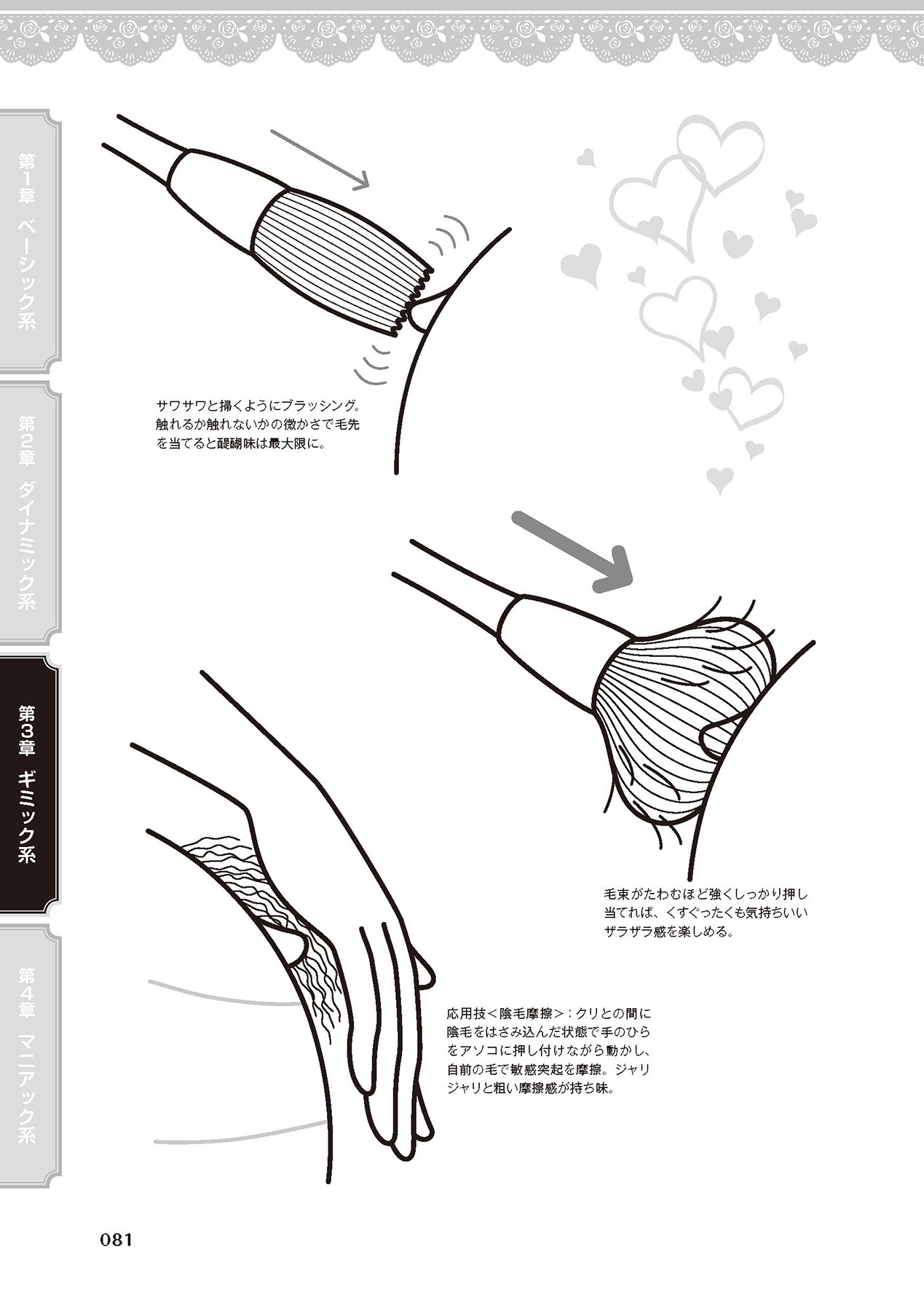 第1章 ベーシック系

第2章 ダイナミック系

第3章 ギミック系

第4章 マニアック系

サワサワと掃くようにブラッシング。触れるか触れないかの微かさで毛先を当てると醍醐味は最大限に。

毛束がたわむほど強くしっかり押し当てれば、くすぐったくも気持ちいいザラザラ感を楽しめる。

応用技＜陰毛摩擦＞：クリとの間に陰毛をはさみ込んだ状態で手のひらをアソコに押し付けながら動かし、自前の毛で敏感突起を摩擦。ジャリジャリと粗い摩擦感が持ち味。

081