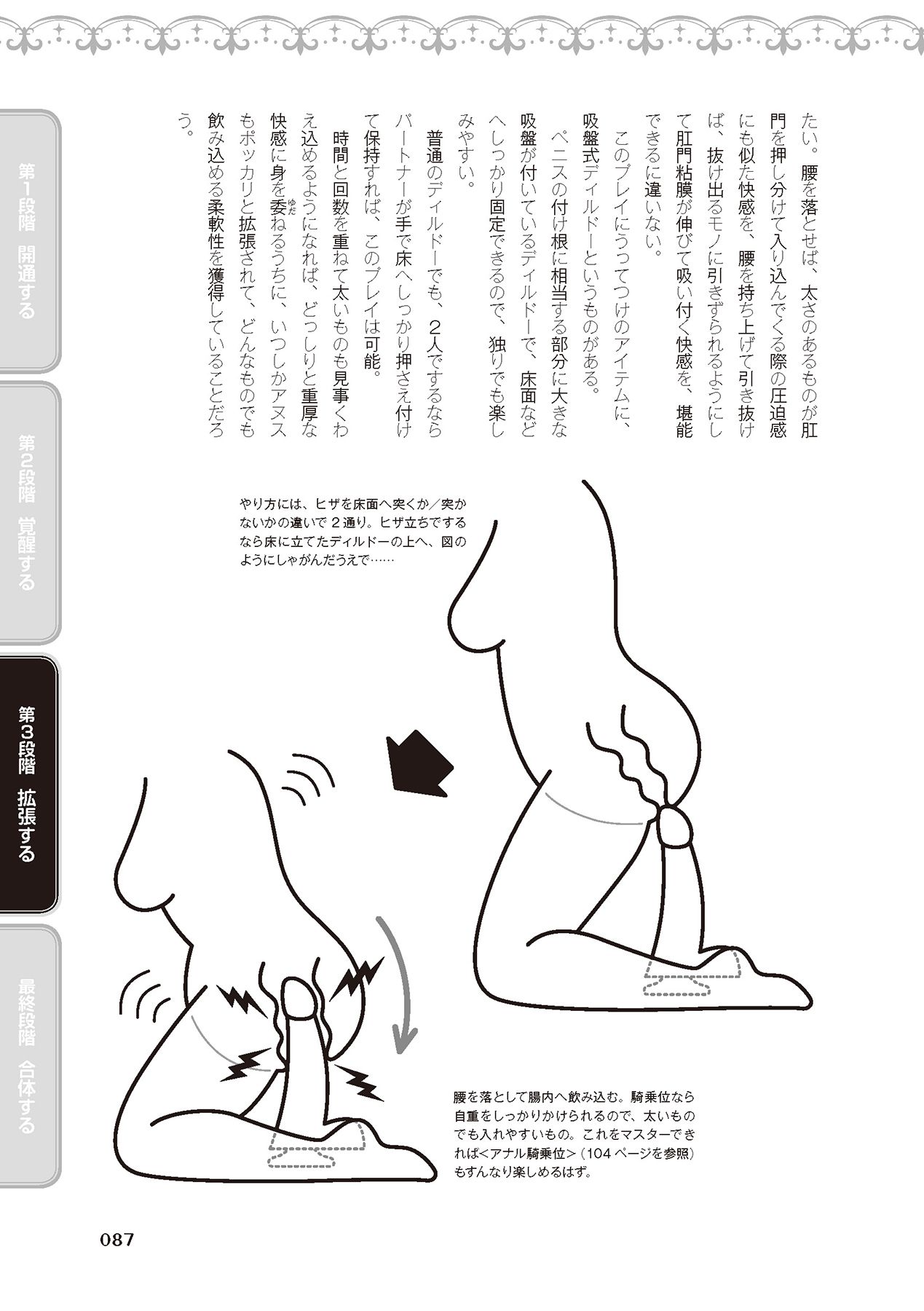 たい。腰を落とせば、太さのあるものが肛門を押し分けて入り込んでくる際の圧迫感にも似た快感を、腰を持ち上げて引き抜けば、抜け出るモノに引きずられるようにして肛門粘膜が伸びて吸い付く快感を、堪能できるに違いない。

このプレイにうってつけのアイテムに、吸盤式ディルドーというものがある。

ペニスの付け根に相当する部分に大きな吸盤が付いているディルドーで、床面などへしっかり固定できるので、独りでも楽しみやすい。

普通のディルドーでも、2人でするならパートナーが手で床へしっかり押さえ付けて保持すれば、このプレイは可能。

時間と回数を重ねて太いものも見事くわえ込めるようになれば、どっしりと重厚な快感に身を委(ゆだ)ねるうちに、いつしかアヌスもポッカリと拡張されて、どんなものでも飲み込める柔軟性を獲得していることだろう。

やり方には、ヒザを床面へ突くか／突かないかの違いで2通り。ヒザ立ちでするなら床に立てたディルドーの上へ、図のようにしゃがんだうえで……

腰を落として腸内へ飲み込む。騎乗位なら自重をしっかりかけられるので、太いものでも入れやすいもの。これをマスターできれば<アナル騎乗位>（104ページを参照）もすんなり楽しめるはず。

第1段階 開通する
第2段階 覚醒する
第3段階 拡張する
最終段階 合体する

087