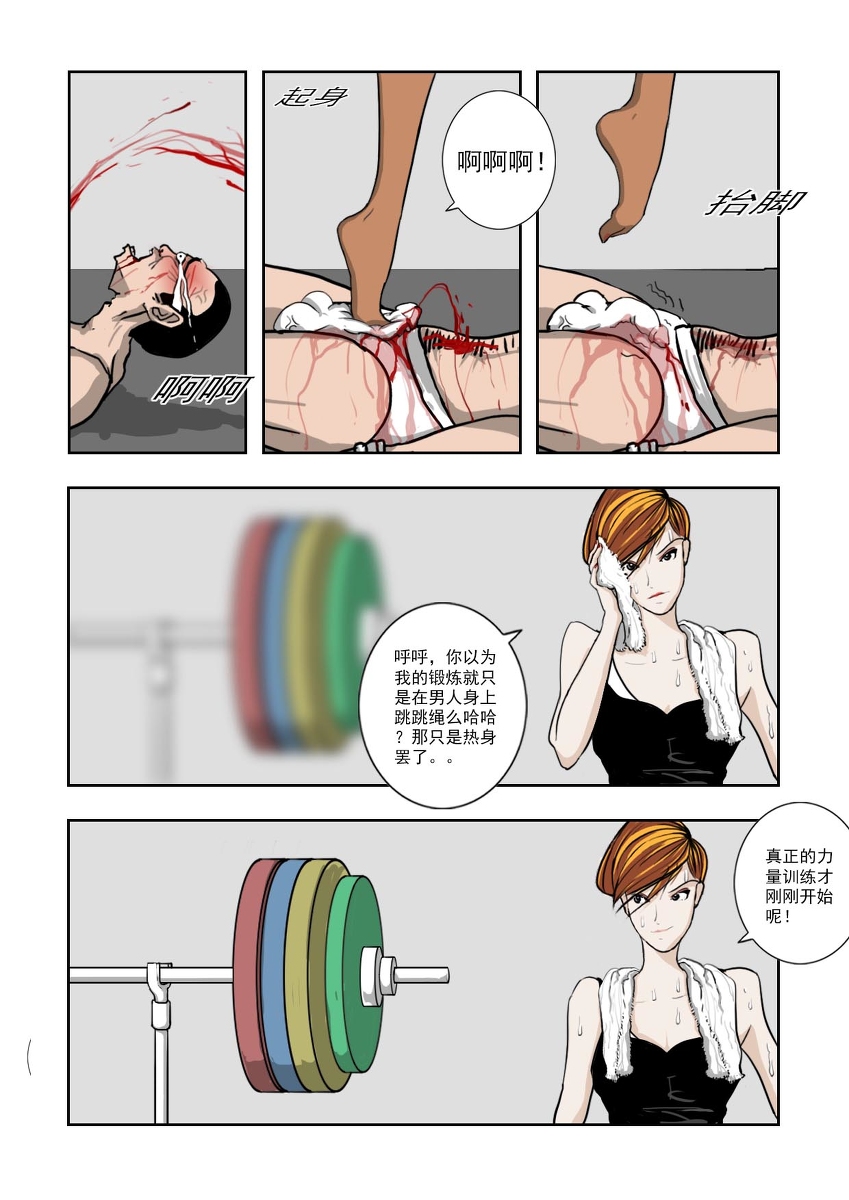 啊啊

起身

啊啊啊！

抬脚

呼呼，你以为我的锻炼就只是在男人身上跳跳绳么哈哈？那只是热身罢了。。

真正的力量训练才刚刚开始呢！