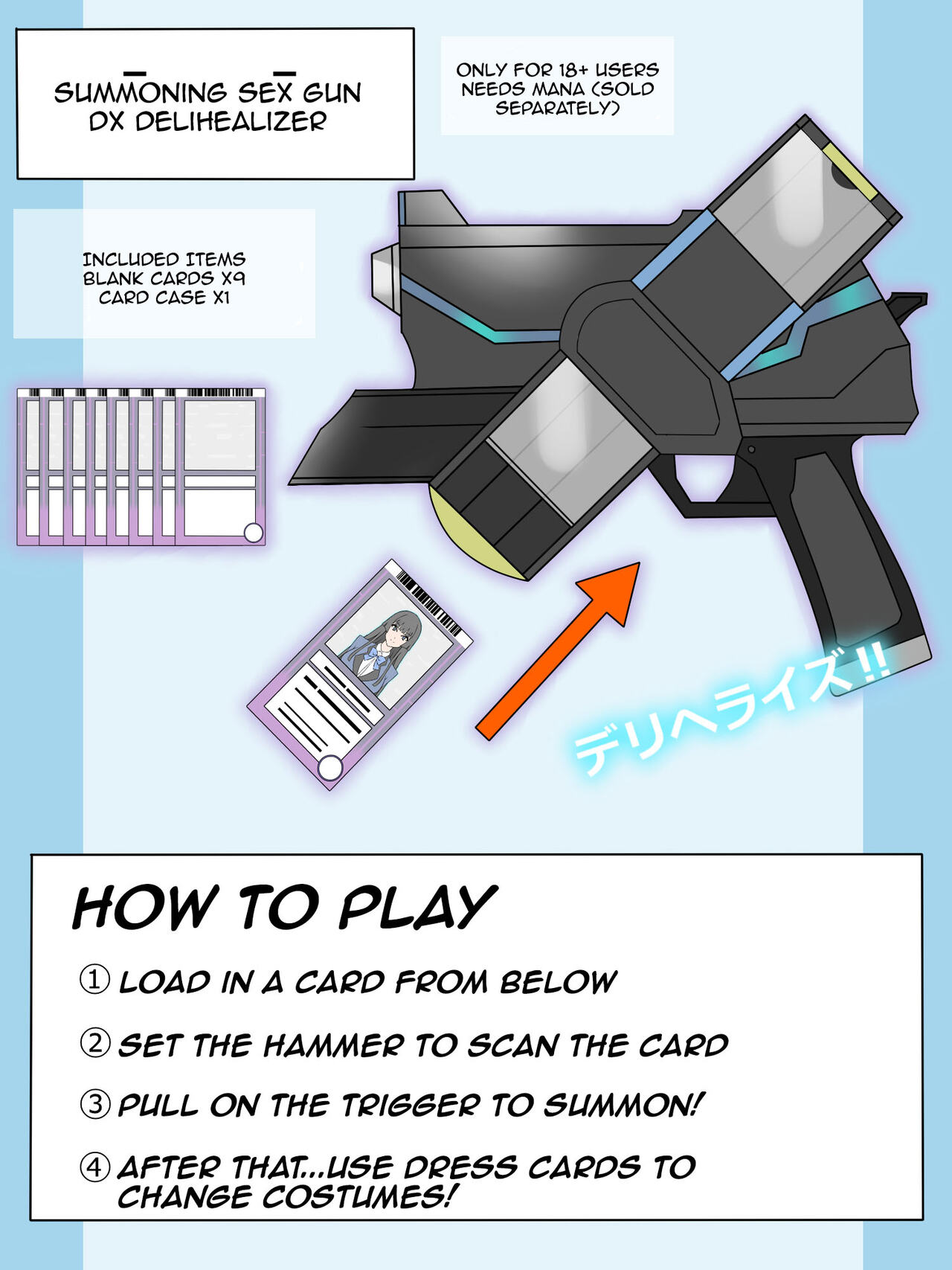 SUMMONING SEX GUN
DX DELIHEALIZER

ONLY FOR 18+ USERS
NEEDS MANA (SOLD SEPARATELY)

INCLUDED ITEMS
BLANK CARDS X9
CARD CASE X1

デリヘライズ!!

HOW TO PLAY

① LOAD IN A CARD FROM BELOW

② SET THE HAMMER TO SCAN THE CARD

③ PULL ON THE TRIGGER TO SUMMON!

④ AFTER THAT...USE DRESS CARDS TO CHANGE COSTUMES!