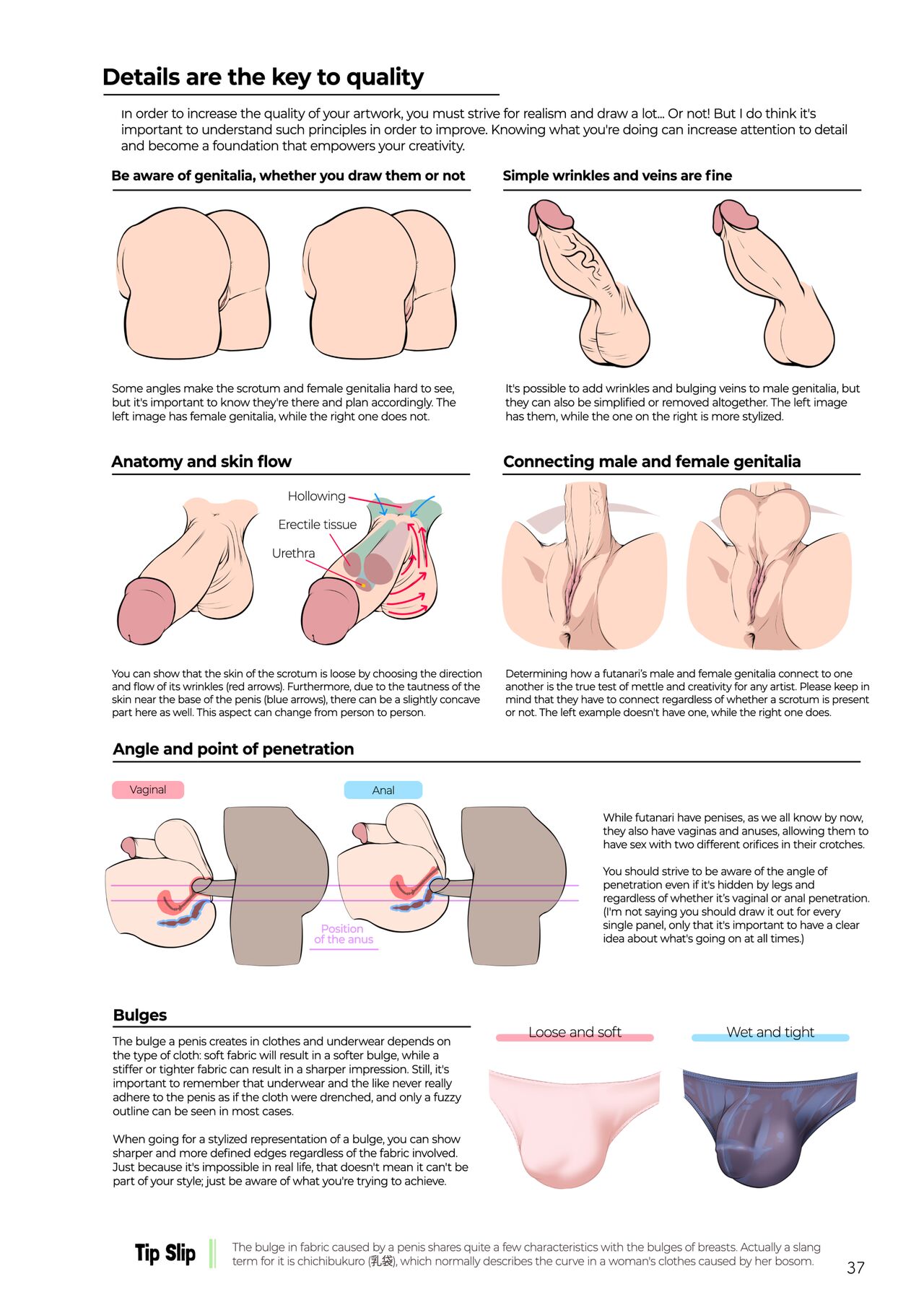 Details are the key to quality

In order to increase the quality of your artwork, you must strive for realism and draw a lot... Or not! But I do think it's important to understand such principles in order to improve. Knowing what you're doing can increase attention to detail and become a foundation that empowers your creativity.

Be aware of genitalia, whether you draw them or not

Some angles make the scrotum and female genitalia hard to see, but it's important to know they're there and plan accordingly. The left image has female genitalia, while the right one does not.

Simple wrinkles and veins are fine

It's possible to add wrinkles and bulging veins to male genitalia, but they can also be simplified or removed altogether. The left image has them, while the one on the right is more stylized.

Anatomy and skin flow

Hollowing
Erectile tissue
Urethra

You can show that the skin of the scrotum is loose by choosing the direction and flow of its wrinkles (red arrows). Furthermore, due to the tautness of the skin near the base of the penis (blue arrows), there can be a slightly concave part here as well. This aspect can change from person to person.

Connecting male and female genitalia

Determining how a futanari's male and female genitalia connect to one another is the true test of mettle and creativity for any artist. Please keep in mind that they have to connect regardless of whether a scrotum is present or not. The left example doesn't have one, while the right one does.

Angle and point of penetration

Vaginal
Anal
Position of the anus

While futanari have penises, as we all know by now, they also have vaginas and anuses, allowing them to have sex with two different orifices in their crotches.

You should strive to be aware of the angle of penetration even if it's hidden by legs and regardless of whether it's vaginal or anal penetration. (I'm not saying you should draw it out for every single panel, only that it's important to have a clear idea about what's going on at all times.)

Bulges

The bulge a penis creates in clothes and underwear depends on the type of cloth: soft fabric will result in a softer bulge, while a stiffer or tighter fabric can result in a sharper impression. Still, it's important to remember that underwear and the like never really adhere to the penis as if the cloth were drenched, and only a fuzzy outline can be seen in most cases.

When going for a stylized representation of a bulge, you can show sharper and more defined edges regardless of the fabric involved. Just because it's impossible in real life, that doesn't mean it can't be part of your style; just be aware of what you're trying to achieve.

Loose and soft
Wet and tight

Tip Slip

The bulge in fabric caused by a penis shares quite a few characteristics with the bulges of breasts. Actually a slang term for it is chichibukuro (乳袋), which normally describes the curve in a woman's clothes caused by her bosom.

37