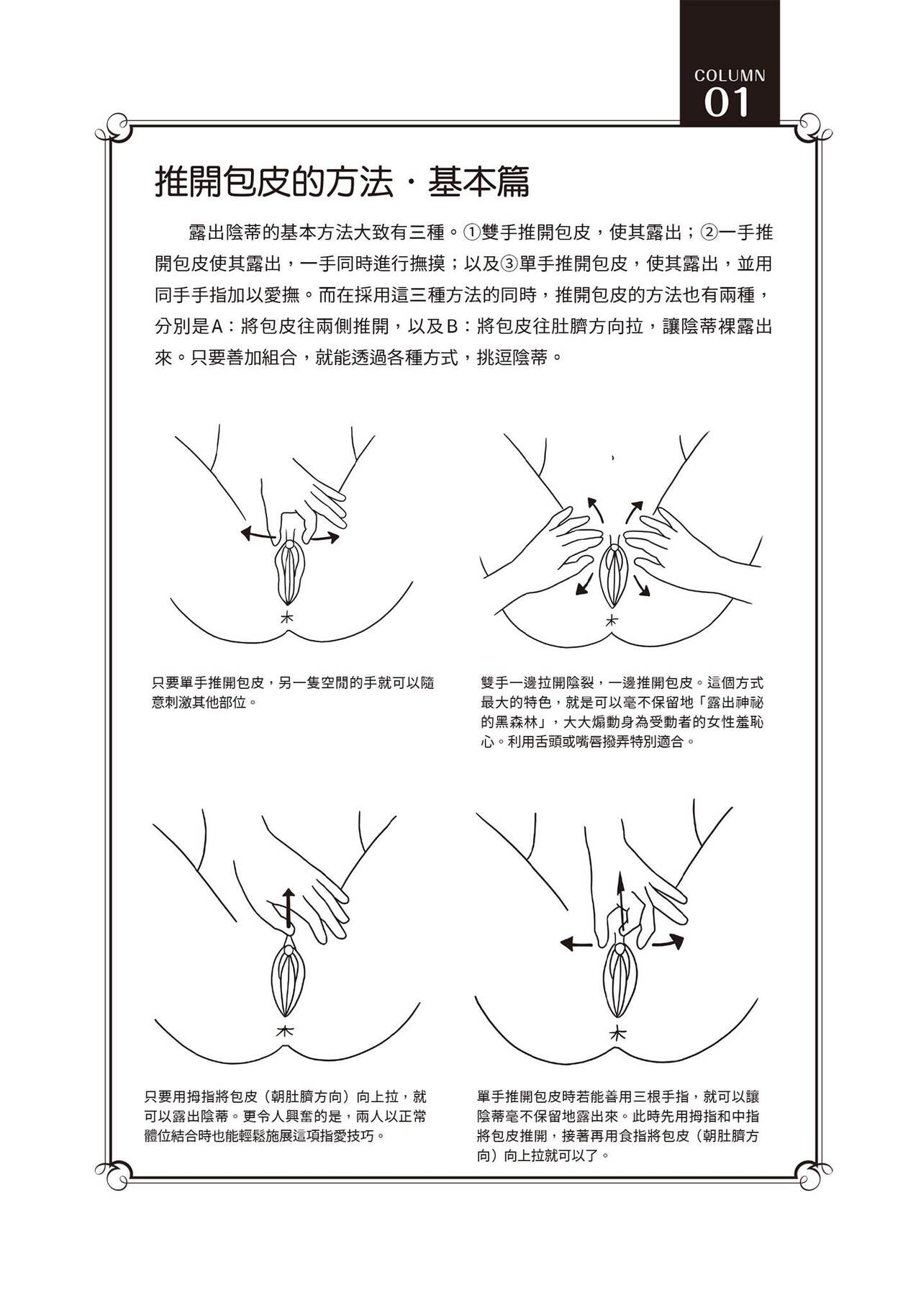 COLUMN
01

推開包皮的方法・基本篇

露出陰蒂的基本方法大致有三種。①雙手推開包皮，使其露出；②一手推開包皮使其露出，一手同時進行撫摸；以及③單手推開包皮，使其露出，並用同手手指加以愛撫。而在採用這三種方法的同時，推開包皮的方法也有兩種，分別是A：將包皮往兩側推開，以及B：將包皮往肚臍方向拉，讓陰蒂裸露出來。只要善加組合，就能透過各種方式，挑逗陰蒂。

只要單手推開包皮，另一隻空閒的手就可以隨意刺激其他部位。

雙手一邊拉開陰裂，一邊推開包皮。這個方式最大的特色，就是可以毫不保留地「露出神祕的黑森林」，大大煽動身為受動者的女性羞恥心。利用舌頭或嘴唇撥弄特別適合。

只要用拇指將包皮（朝肚臍方向）向上拉，就可以露出陰蒂。更令人興奮的是，兩人以正常體位結合時也能輕鬆施展這項指愛技巧。

單手推開包皮時若能善用三根手指，就可以讓陰蒂毫不保留地露出來。此時先用拇指和中指將包皮推開，接著再用食指將包皮（朝肚臍方向）向上拉就可以了。