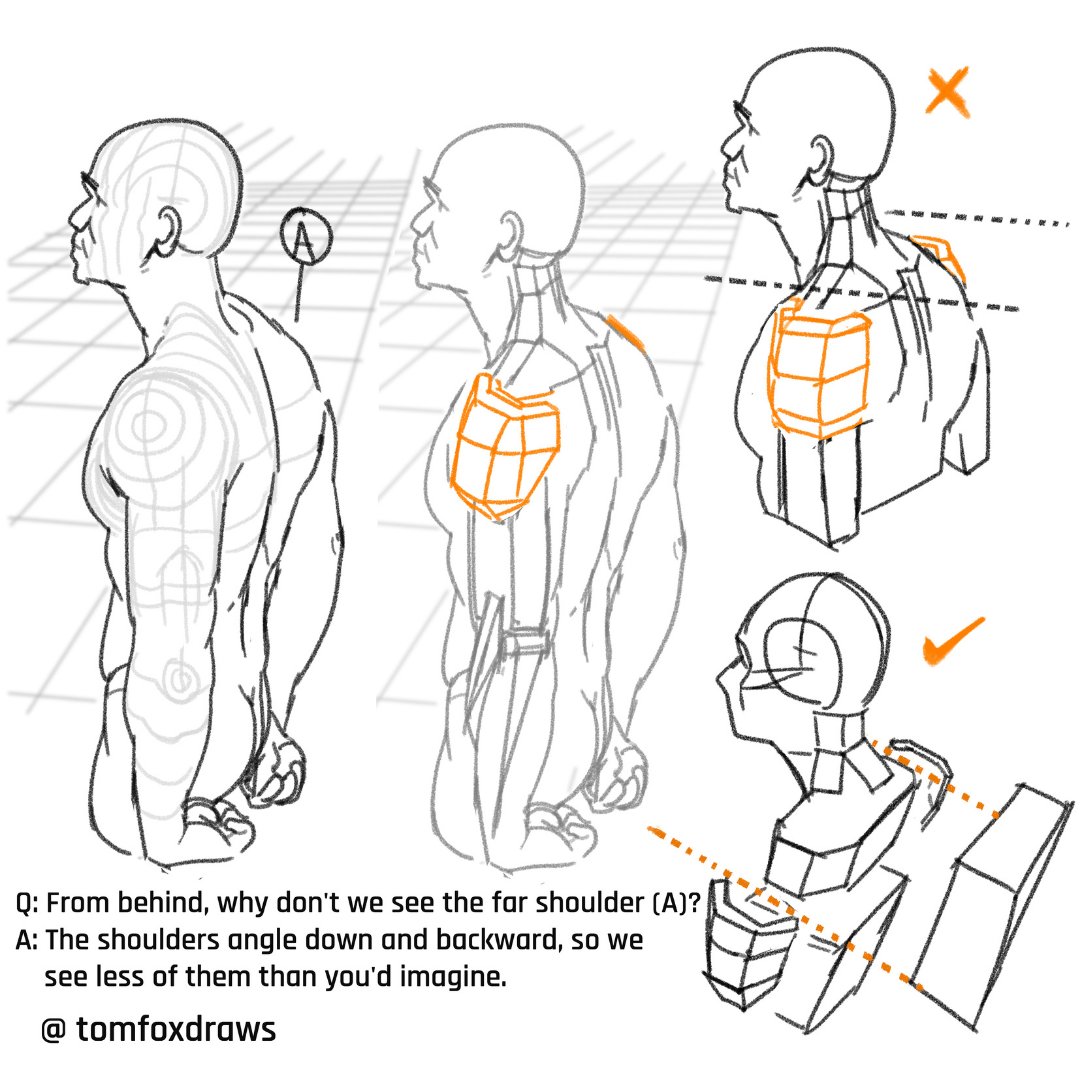 A

Q: From behind, why don't we see the far shoulder (A)?
A: The shoulders angle down and backward, so we see less of them than you'd imagine.

@ tomfoxdraws