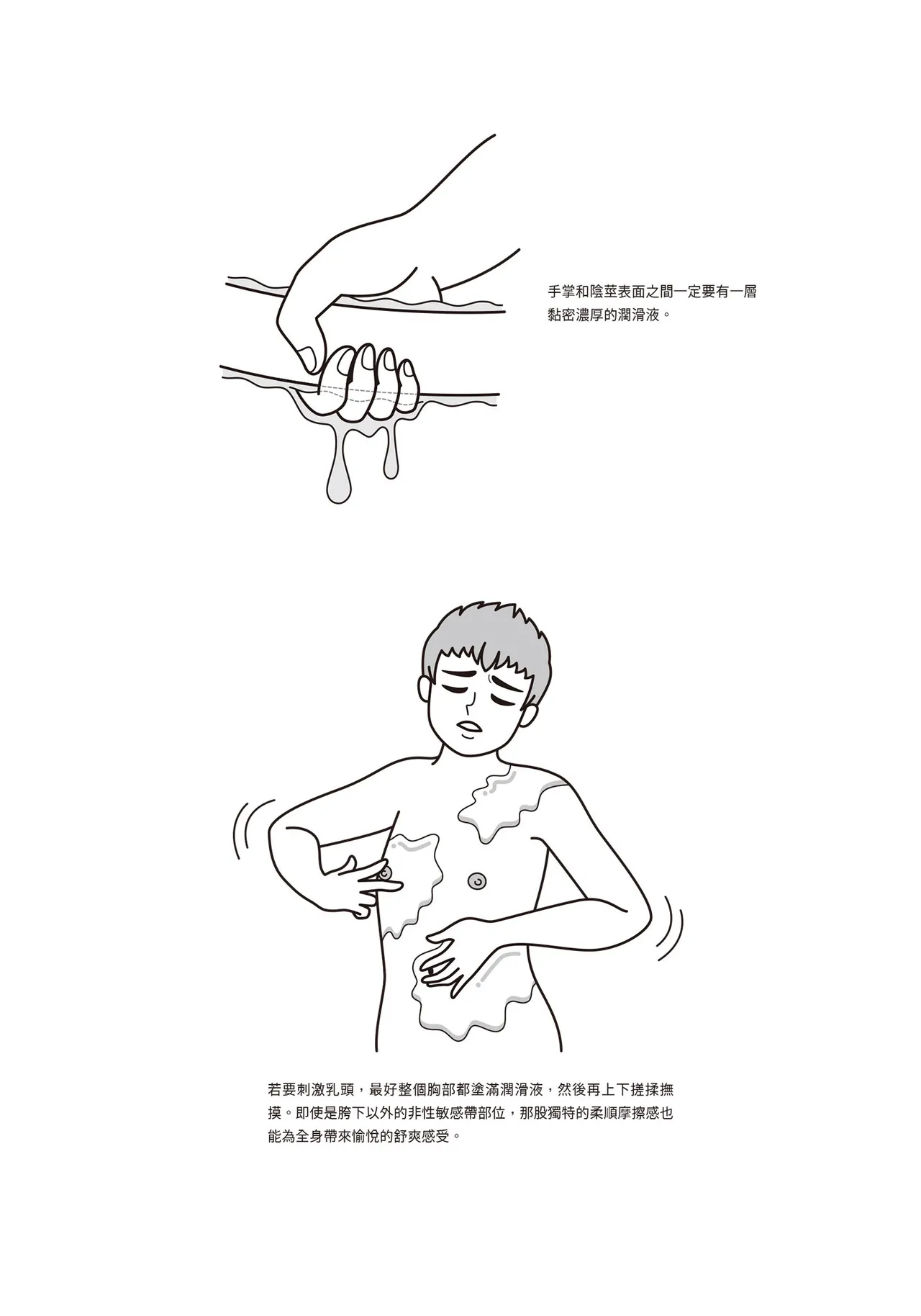 手掌和陰莖表面之間一定要有一層黏密濃厚的潤滑液。

若要刺激乳頭，最好整個胸部都塗滿潤滑液，然後再上下搓揉撫摸。即使是胯下以外的非性敏感帶部位，那股獨特的柔順摩擦感也能為全身帶來愉悅的舒爽感受。