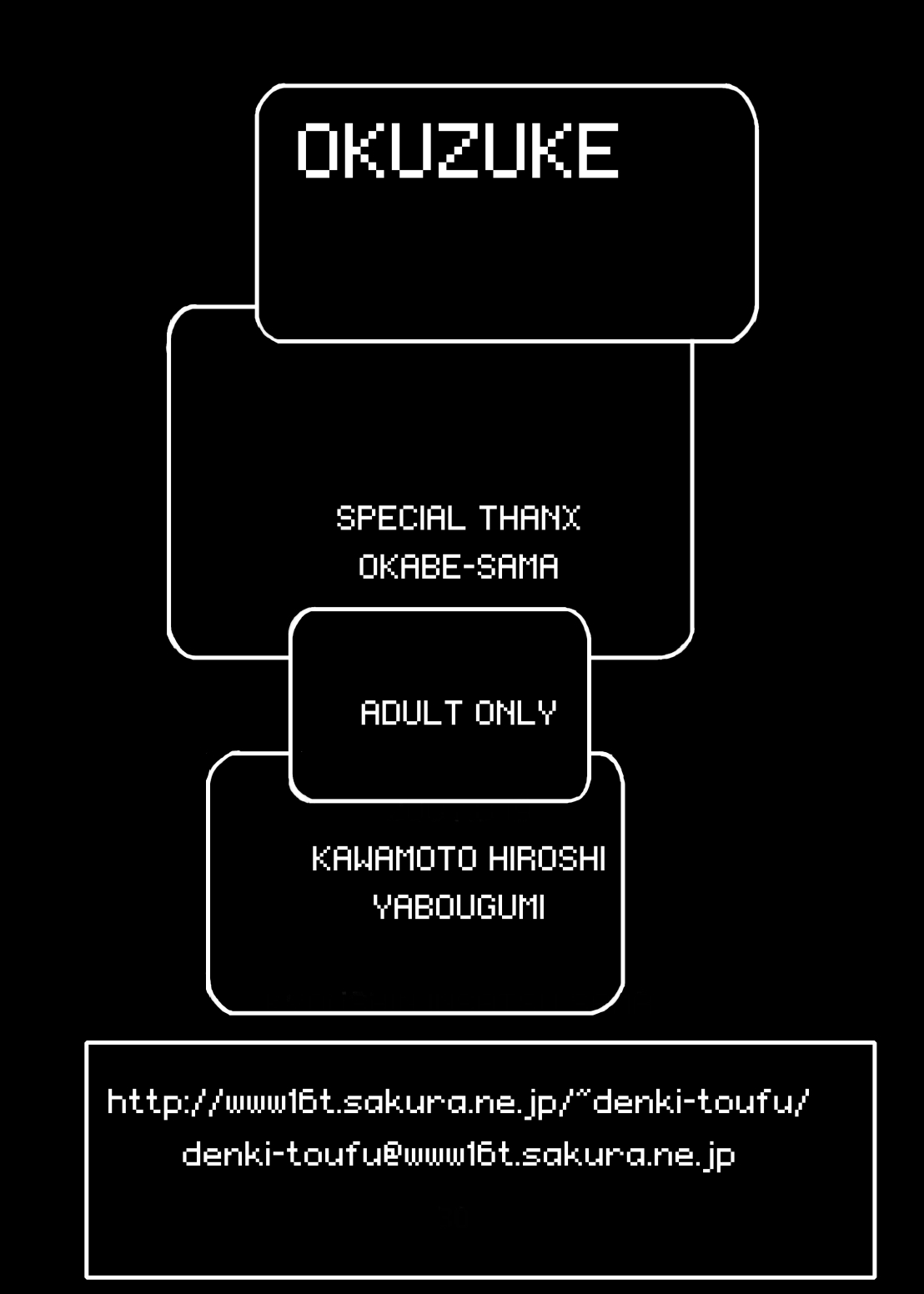 OKUZUKE

SPECIAL THANX
OKABE-SAMA

ADULT ONLY

KAWAMOTO HIROSHI
YABOUGUMI

http://www16t.sakura.ne.jp/~denki-toufu/
denki-toufu@www16t.sakura.ne.jp